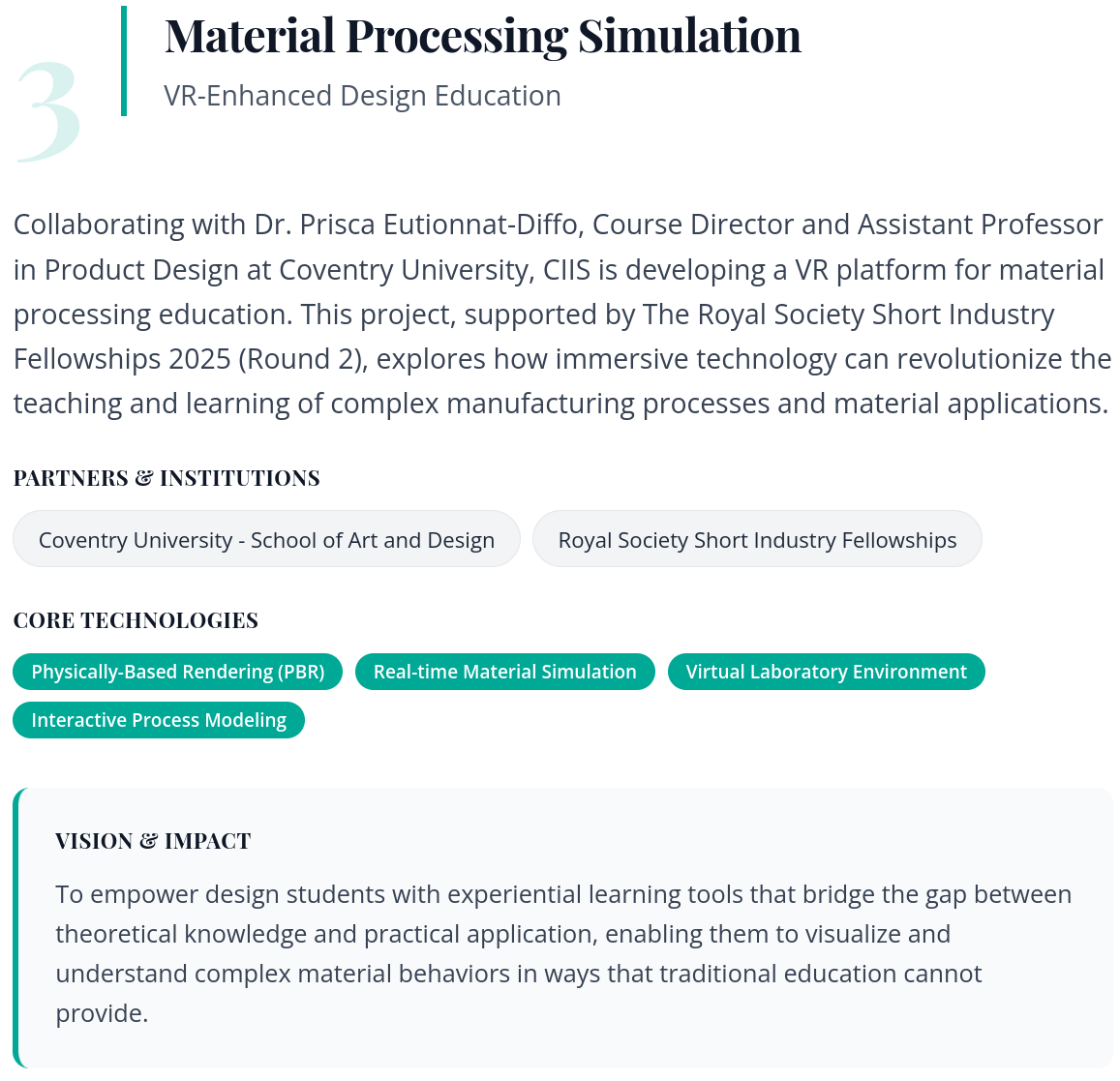 3

Material Processing Simulation

VR-Enhanced Design Education

Collaborating with Dr. Prisca Eutionnat-Diffo, Course Director and Assistant Professor in Product Design at Coventry University, CIIS is developing a VR platform for material processing education. This project, supported by The Royal Society Short Industry Fellowships 2025 (Round 2), explores how immersive technology can revolutionize the teaching and learning of complex manufacturing processes and material applications.

PARTNERS & INSTITUTIONS

Coventry University - School of Art and Design

Royal Society Short Industry Fellowships

CORE TECHNOLOGIES

Physically-Based Rendering (PBR)

Real-time Material Simulation

Virtual Laboratory Environment

Interactive Process Modeling

VISION & IMPACT

To empower design students with experiential learning tools that bridge the gap between theoretical knowledge and practical application, enabling them to visualize and understand complex material behaviors in ways that traditional education cannot provide.